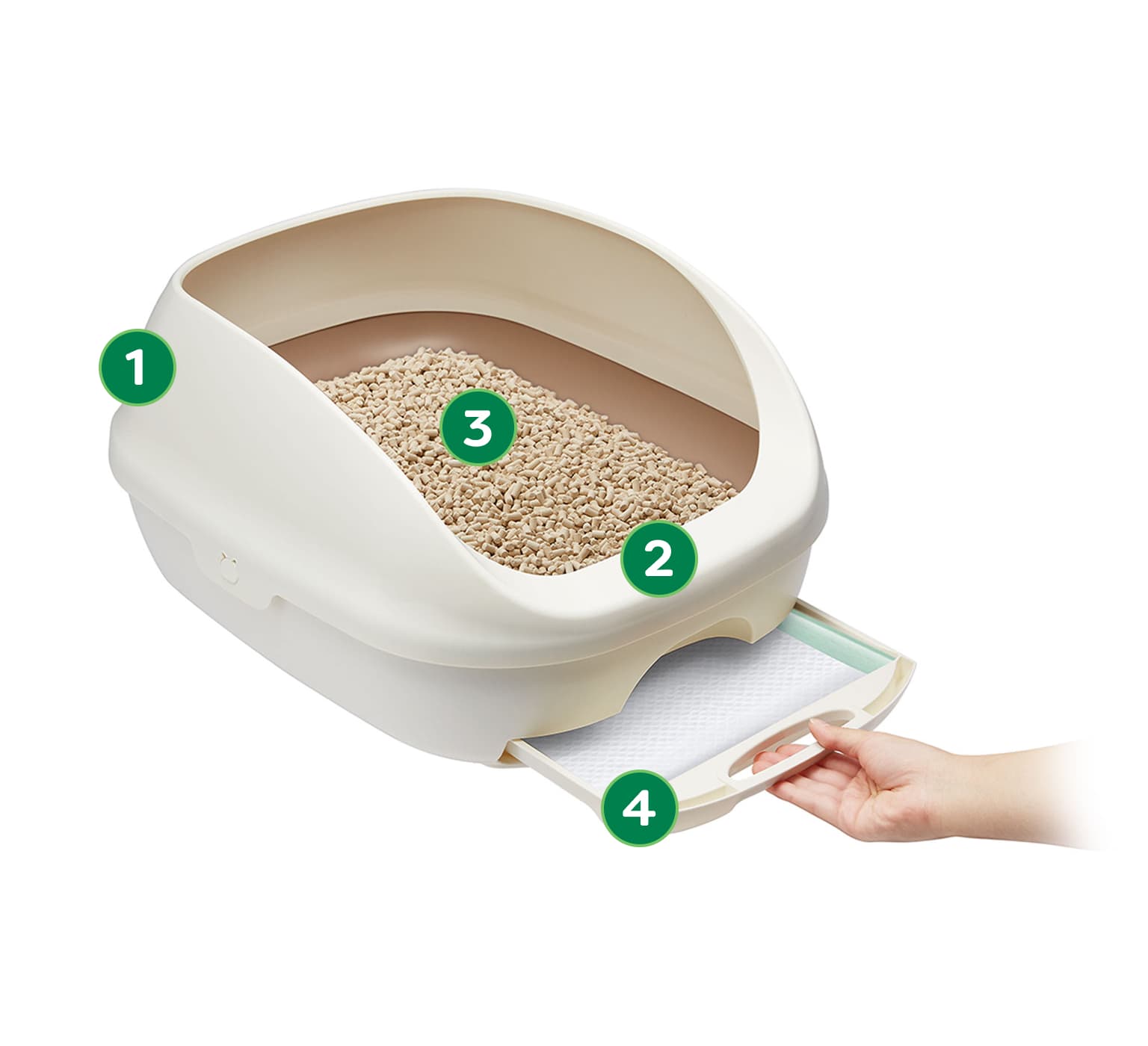 1
3
2
4